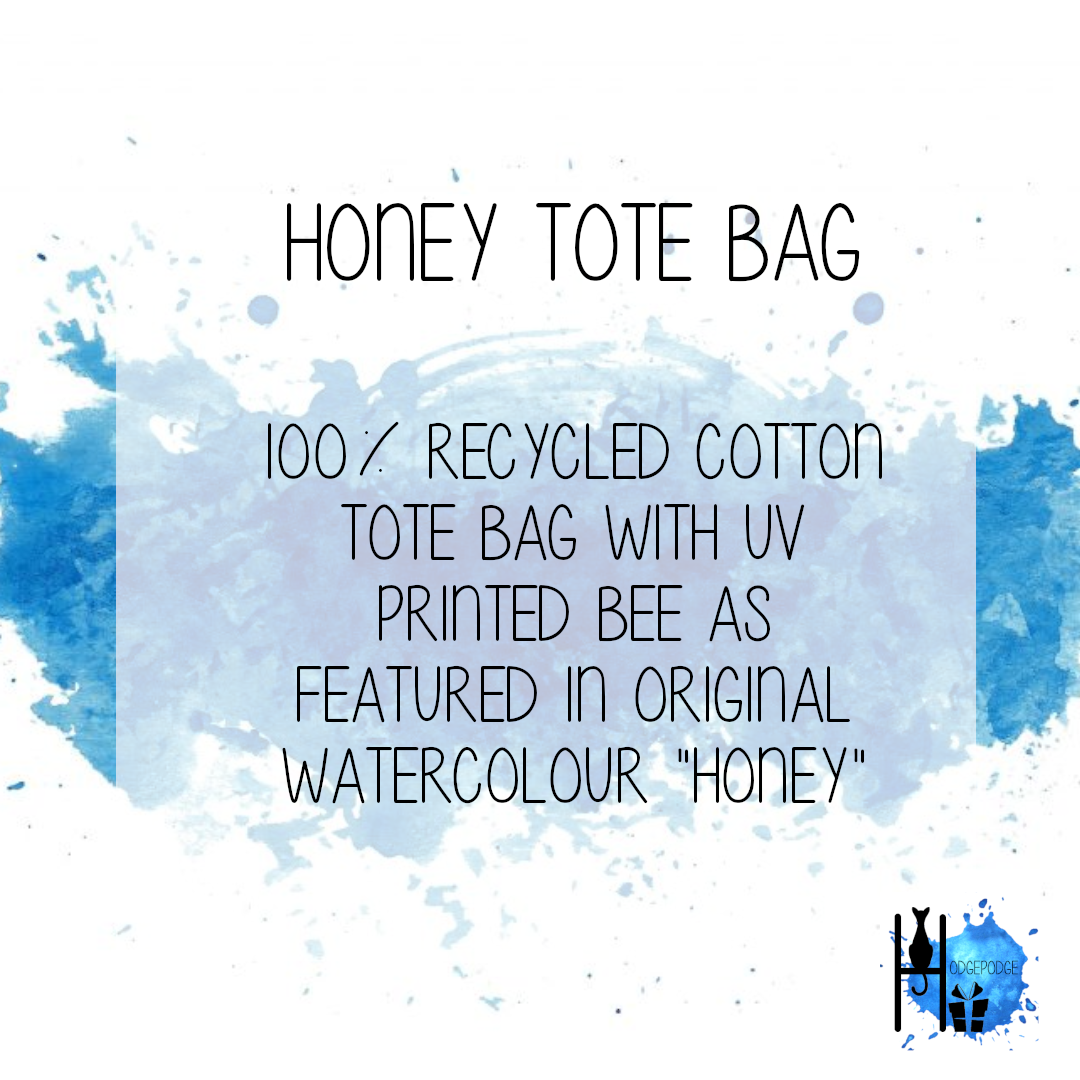 HONEY TOTE BAG

100% RECYCLED COTTON TOTE BAG WITH UV PRINTED BEE AS FEATURED IN ORIGINAL WATERCOLOUR "HONEY"

HODGEPODGE