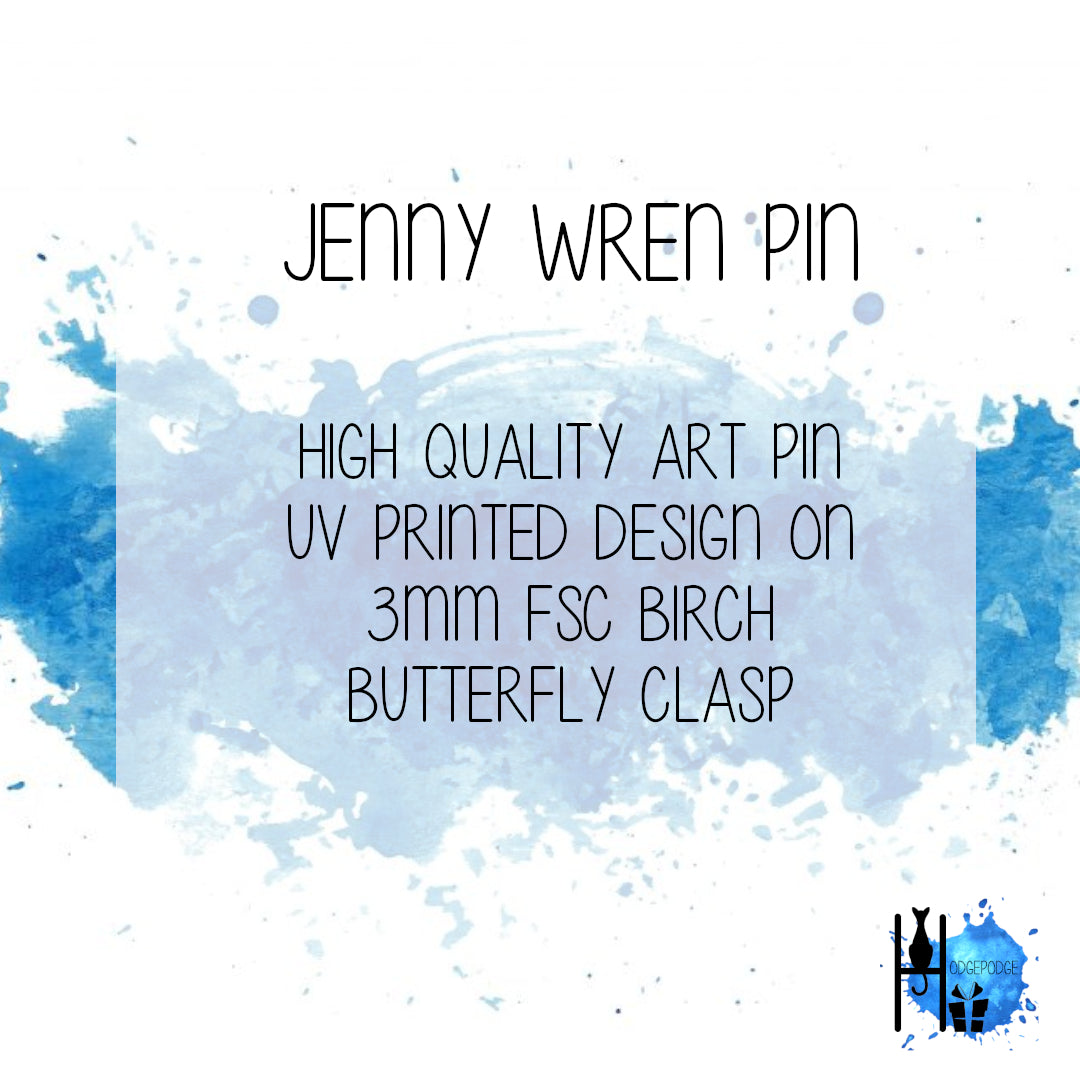 JENNY WREN PIN

HIGH QUALITY ART PIN
UV PRINTED DESIGN ON
3MM FSC BIRCH
BUTTERFLY CLASP

HODGEPODGE