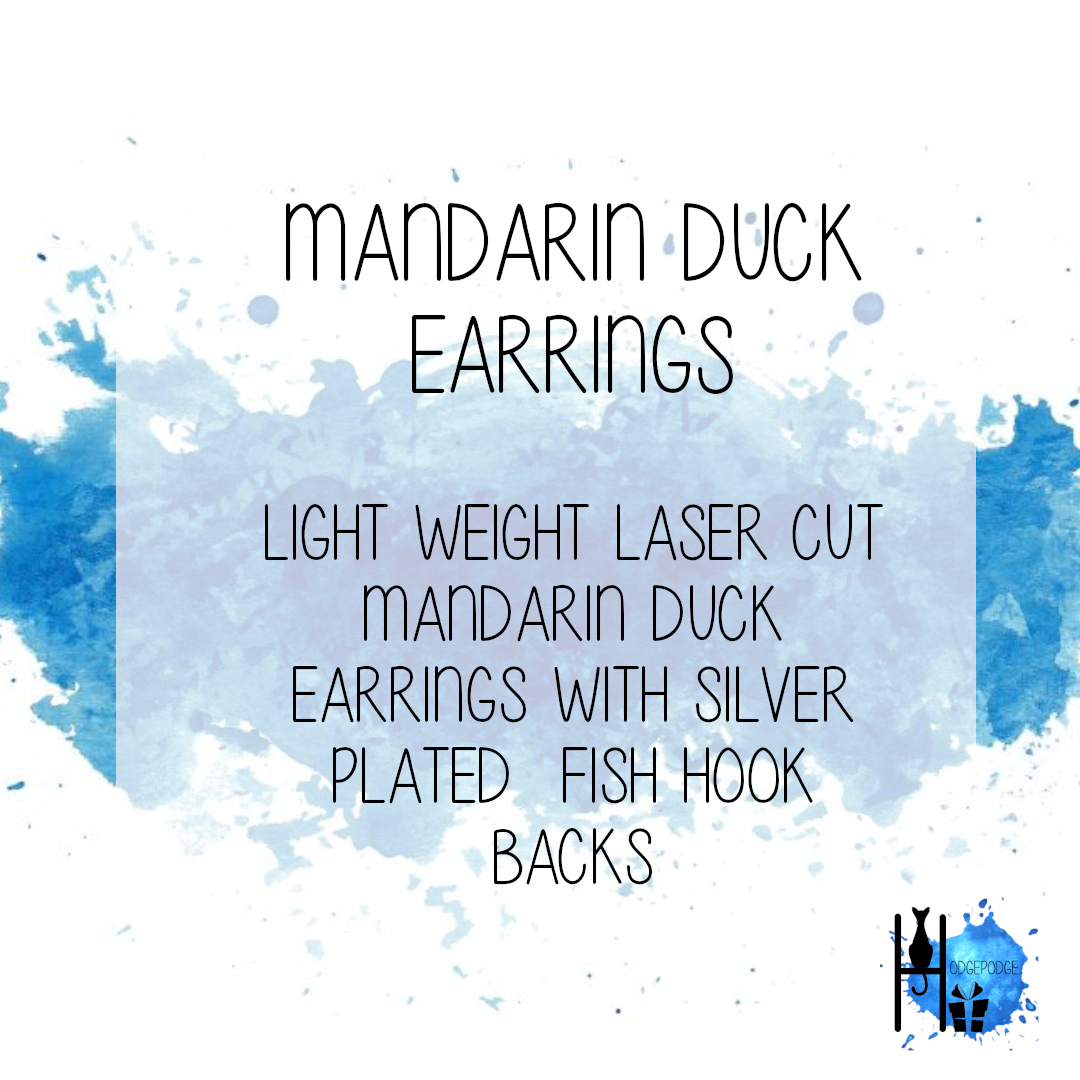 MANDARIN DUCK EARRINGS

LIGHT WEIGHT LASER CUT MANDARIN DUCK EARRINGS WITH SILVER PLATED FISH HOOK BACKS

HODGEPODGE