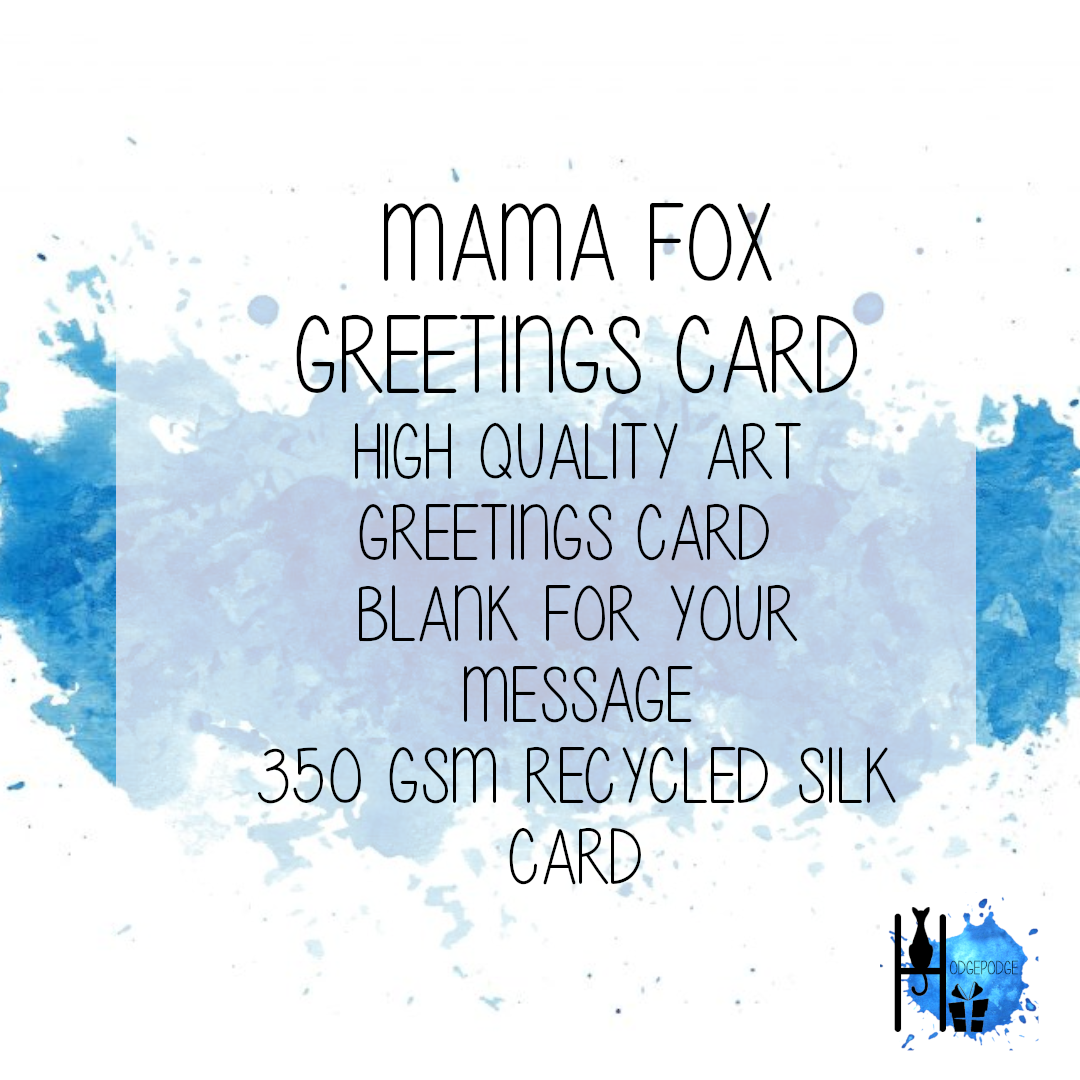 MAMA FOX GREETINGS CARD

HIGH QUALITY ART GREETINGS CARD
BLANK FOR YOUR MESSAGE
350 GSM RECYCLED SILK CARD

HODGEPODGE