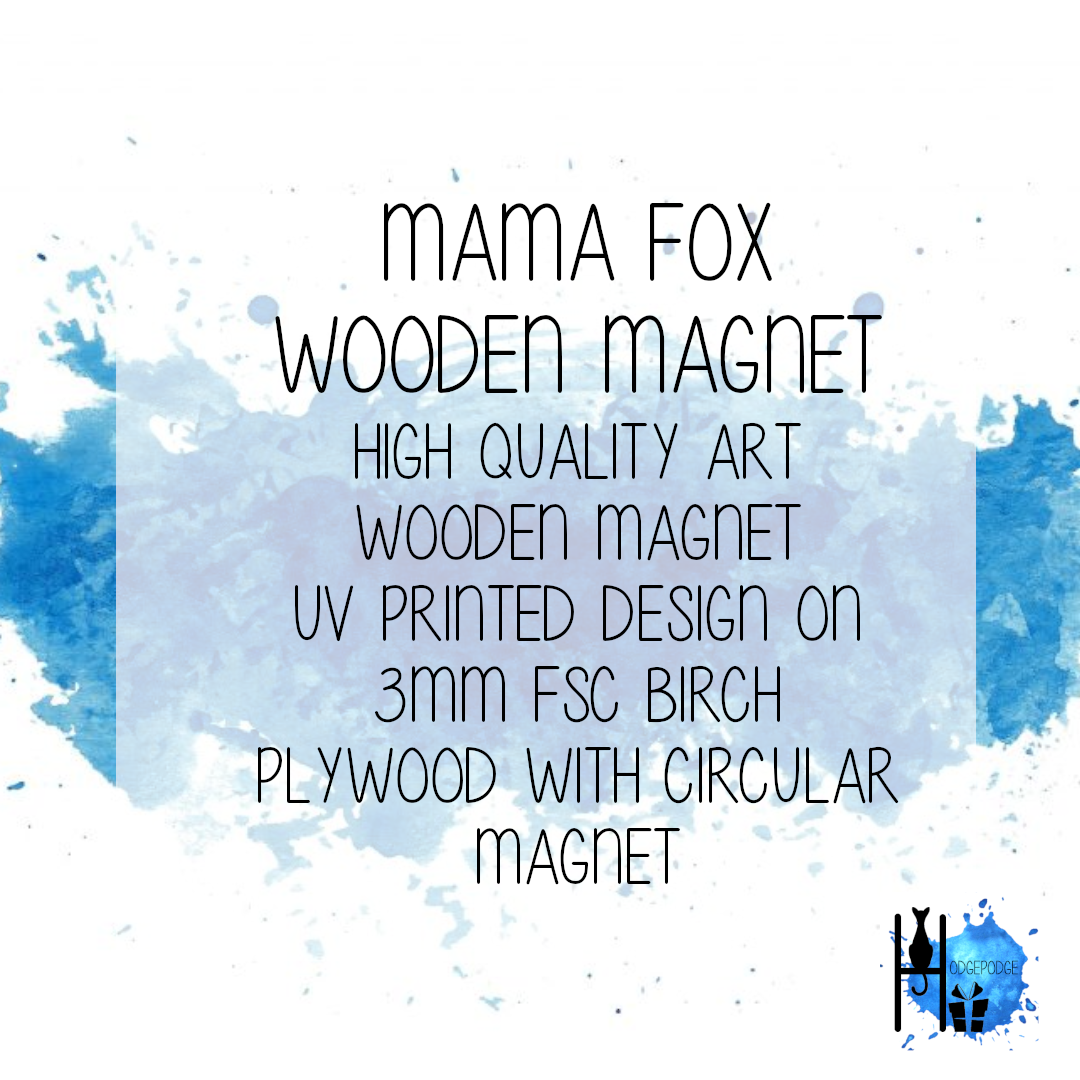 MAMA FOX
WOODEN MAGNET

HIGH QUALITY ART WOODEN MAGNET UV PRINTED DESIGN ON 3MM FSC BIRCH PLYWOOD WITH CIRCULAR MAGNET

HODGEPODGE