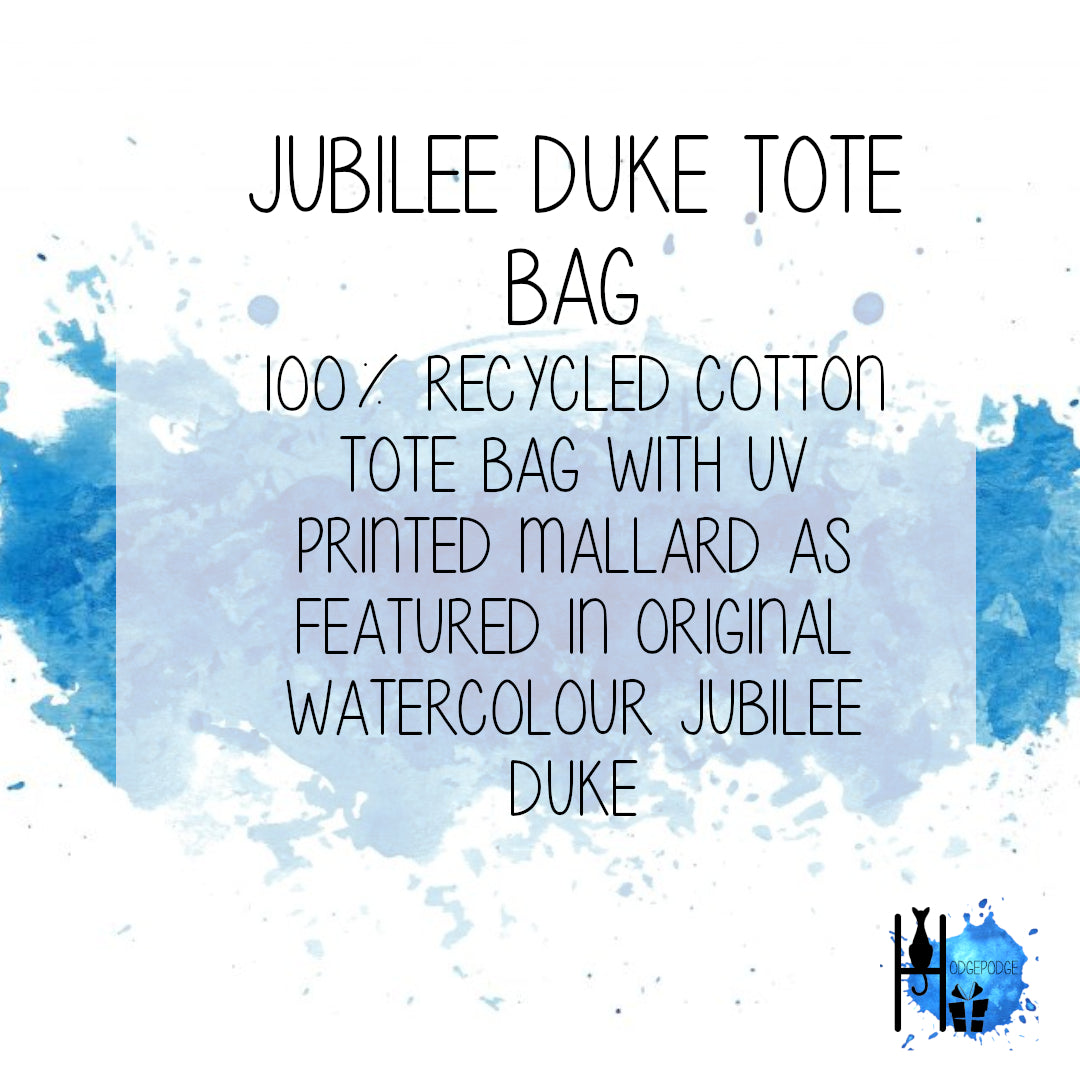 JUBILEE DUKE TOTE BAG

100% RECYCLED COTTON TOTE BAG WITH UV PRINTED MALLARD AS FEATURED IN ORIGINAL WATERCOLOUR JUBILEE DUKE

HODGEPODGE