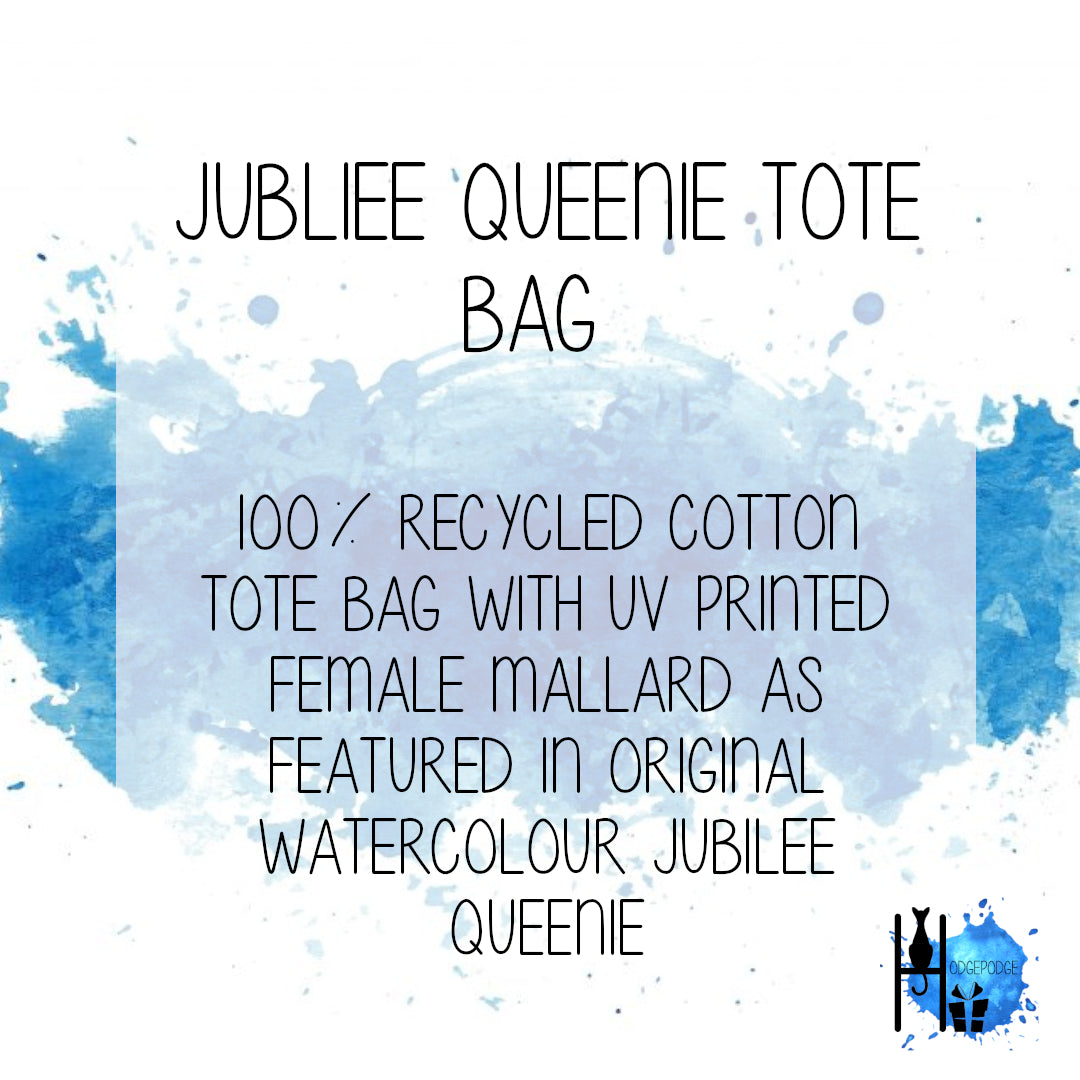 JUBLIEE QUEENIE TOTE BAG

100% RECYCLED COTTON TOTE BAG WITH UV PRINTED FEMALE MALLARD AS FEATURED IN ORIGINAL WATERCOLOUR JUBILEE QUEENIE

HODGEPODGE