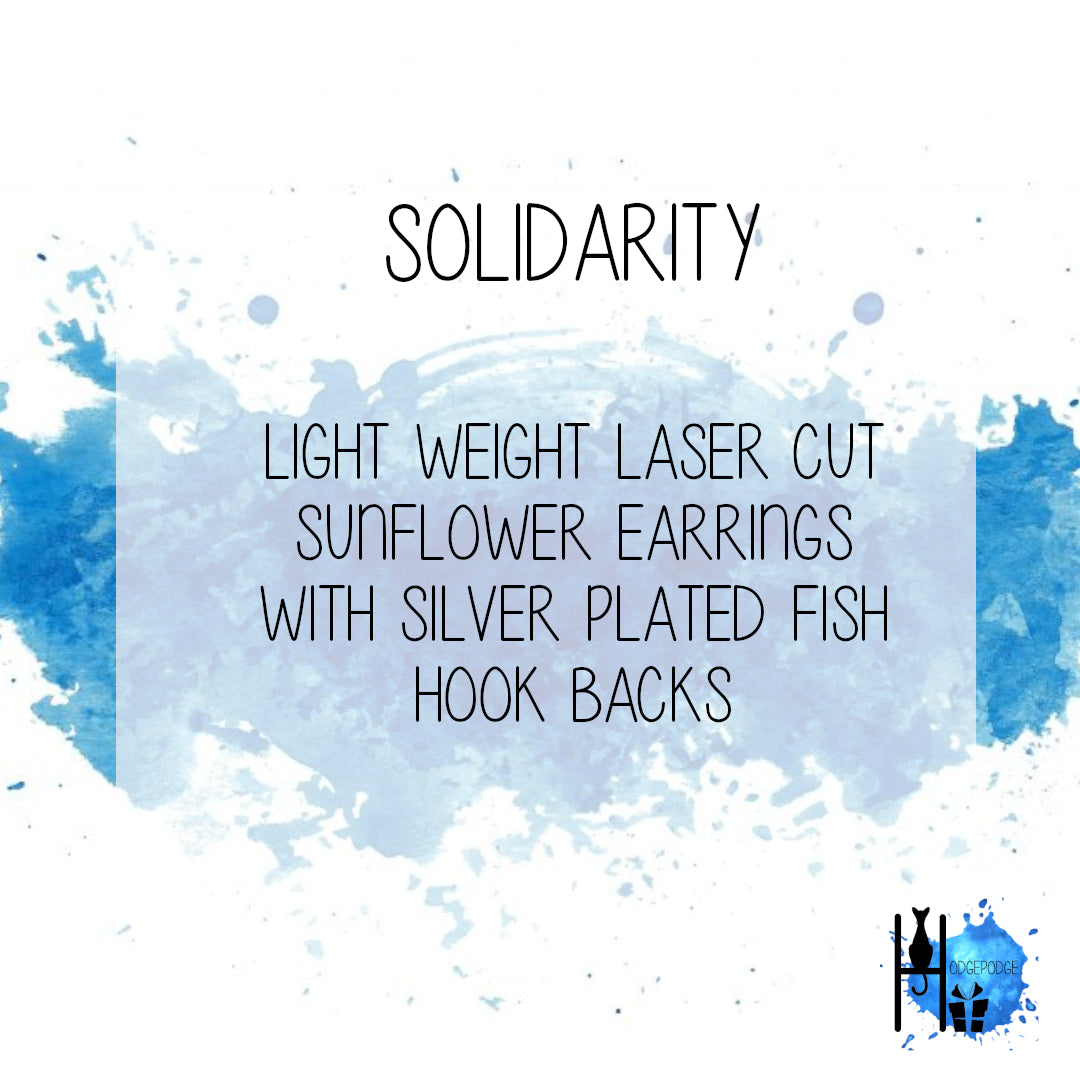 SOLIDARITY

LIGHT WEIGHT LASER CUT SUNFLOWER EARRINGS WITH SILVER PLATED FISH HOOK BACKS

HODGEPODGE