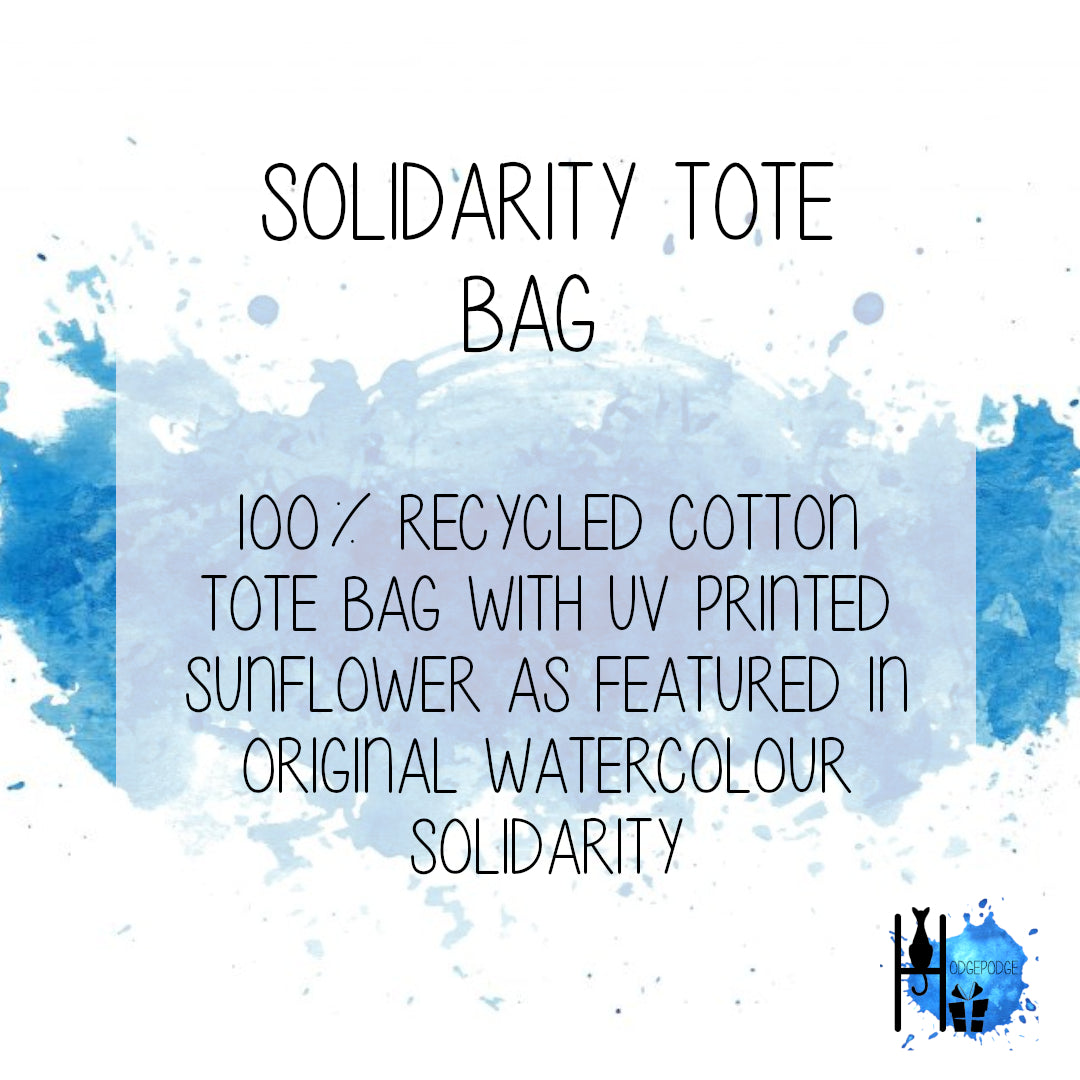 SOLIDARITY TOTE BAG

100% RECYCLED COTTON TOTE BAG WITH UV PRINTED SUNFLOWER AS FEATURED IN ORIGINAL WATERCOLOUR SOLIDARITY

HODGEPODGE