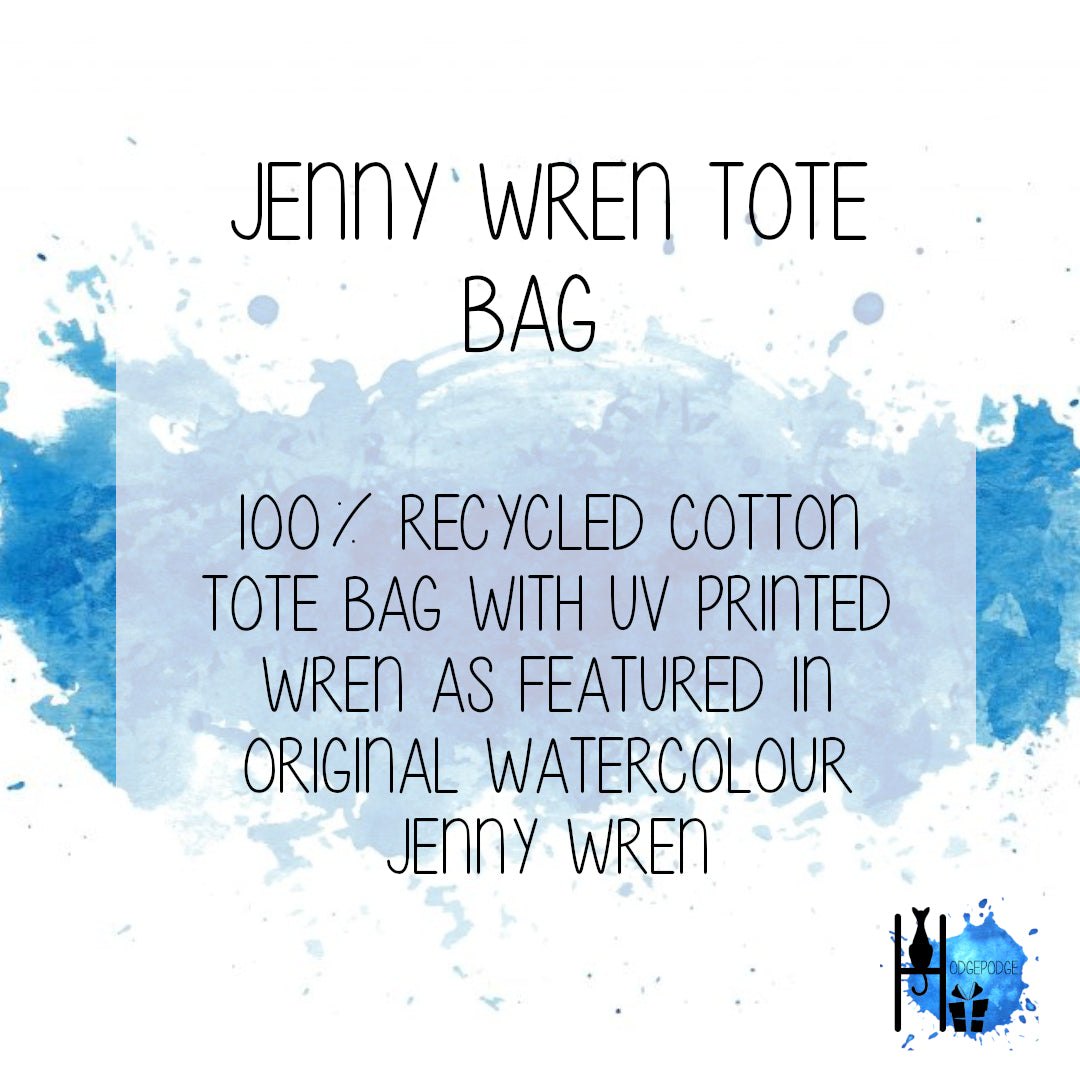 JENNY WREN TOTE BAG

100% RECYCLED COTTON TOTE BAG WITH UV PRINTED WREN AS FEATURED IN ORIGINAL WATERCOLOUR JENNY WREN

HODGEPODGE